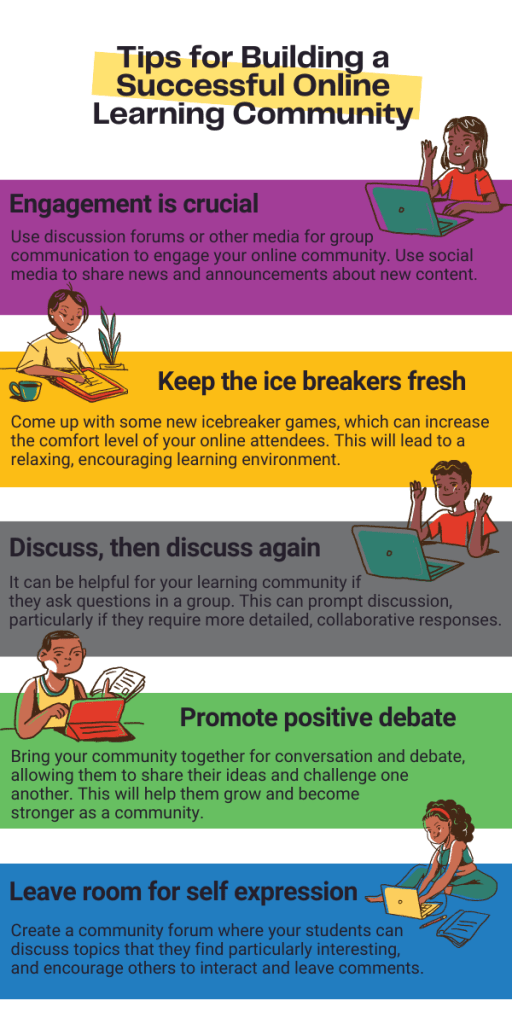 Tips for Building a Successful Online Learning Community

Engagement is crucial

Use discussion forums or other media for group communication to engage your online community. Use social media to share news and announcements about new content.

Keep the ice breakers fresh

Come up with some new icebreaker games, which can increase the comfort level of your online attendees. This will lead to a relaxing, encouraging learning environment.

Discuss, then discuss again

It can be helpful for your learning community if they ask questions in a group. This can prompt discussion, particularly if they require more detailed, collaborative responses.

Promote positive debate

Bring your community together for conversation and debate, allowing them to share their ideas and challenge one another. This will help them grow and become stronger as a community.

Leave room for self expression

Create a community forum where your students can discuss topics that they find particularly interesting, and encourage others to interact and leave comments.